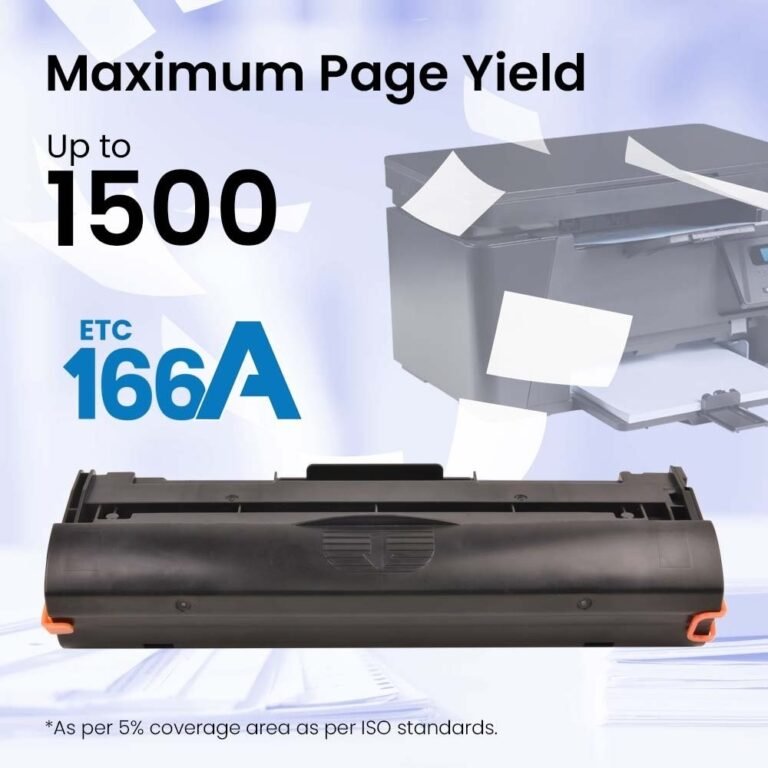 Maximum Page Yield

Up to
1500

ETC
166A

*As per 5% coverage area as per ISO standards.